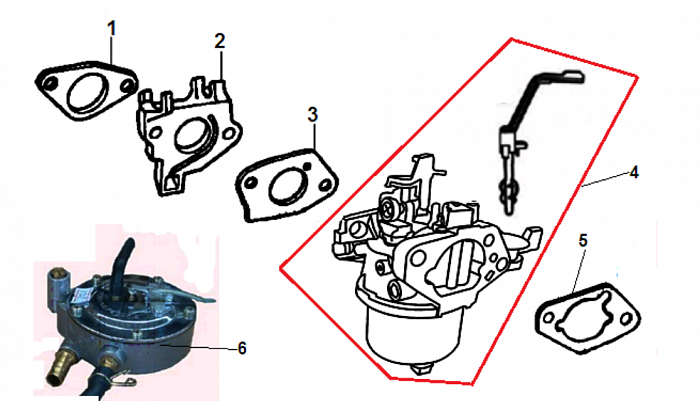 1
2
3
4
5
6