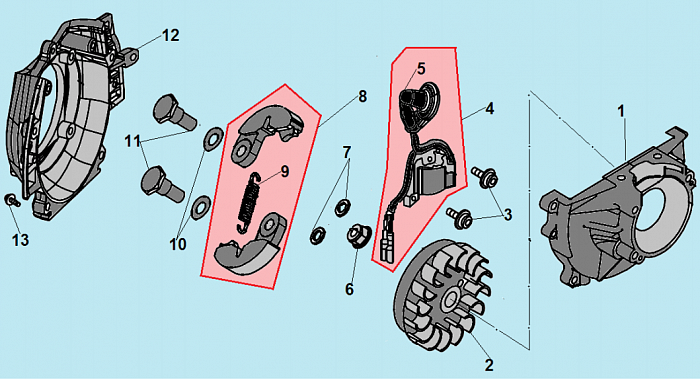 12
11
13
10
8
9
7
6
5
4
3
2
1