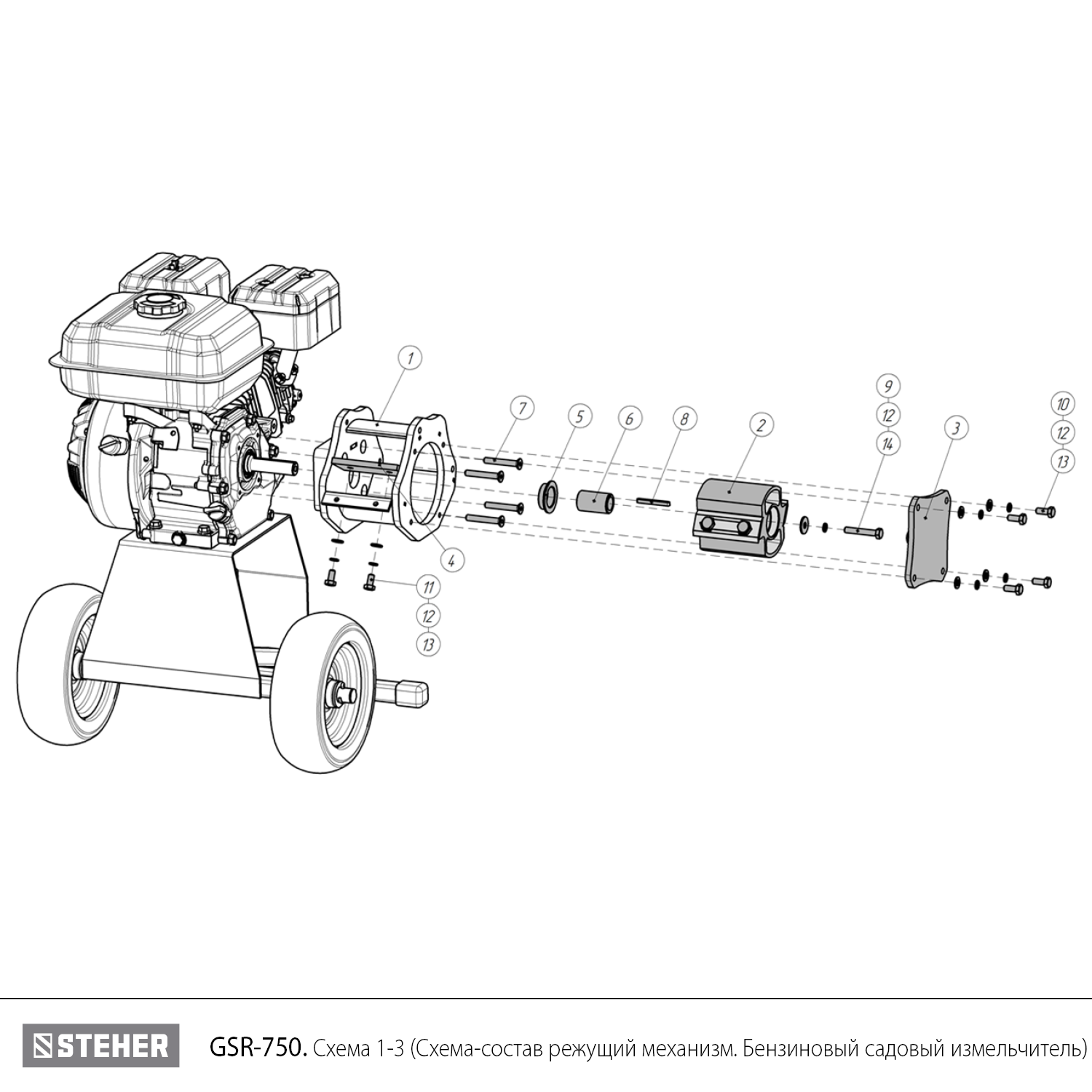 1
7
5
6
8
2
9
12
14
3
10
12
13
4
11
12
13

STEHER GSR-750. Схема 1-3 (Схема-состав режущий механизм. Бензиновый садовый измельчитель)